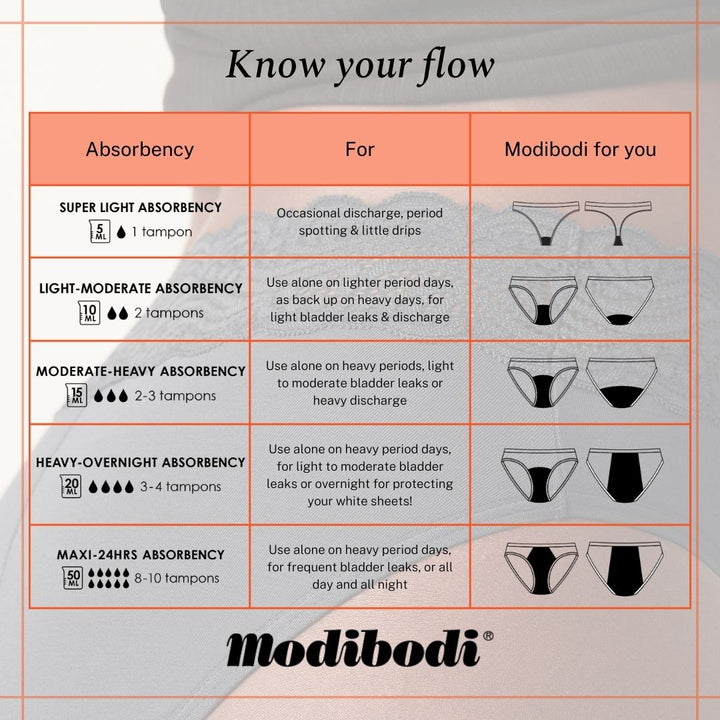 Know your flow

| Absorbency | For | Modibodi for you |
|---|---|---|
| SUPER LIGHT ABSORBENCY 5 ML 1 tampon | Occasional discharge, period spotting & little drips | |
| LIGHT-MODERATE ABSORBENCY 10 ML 2 tampons | Use alone on lighter period days, as back up on heavy days, for light bladder leaks & discharge | |
| MODERATE-HEAVY ABSORBENCY 15 ML 2-3 tampons | Use alone on heavy periods, light to moderate bladder leaks or heavy discharge | |
| HEAVY-OVERNIGHT ABSORBENCY 20 ML 3-4 tampons | Use alone on heavy period days, for light to moderate bladder leaks or overnight for protecting your white sheets! | |
| MAXI-24HRS ABSORBENCY 50 ML 8-10 tampons | Use alone on heavy period days, for frequent bladder leaks, or all day and all night | |

Modibodi®